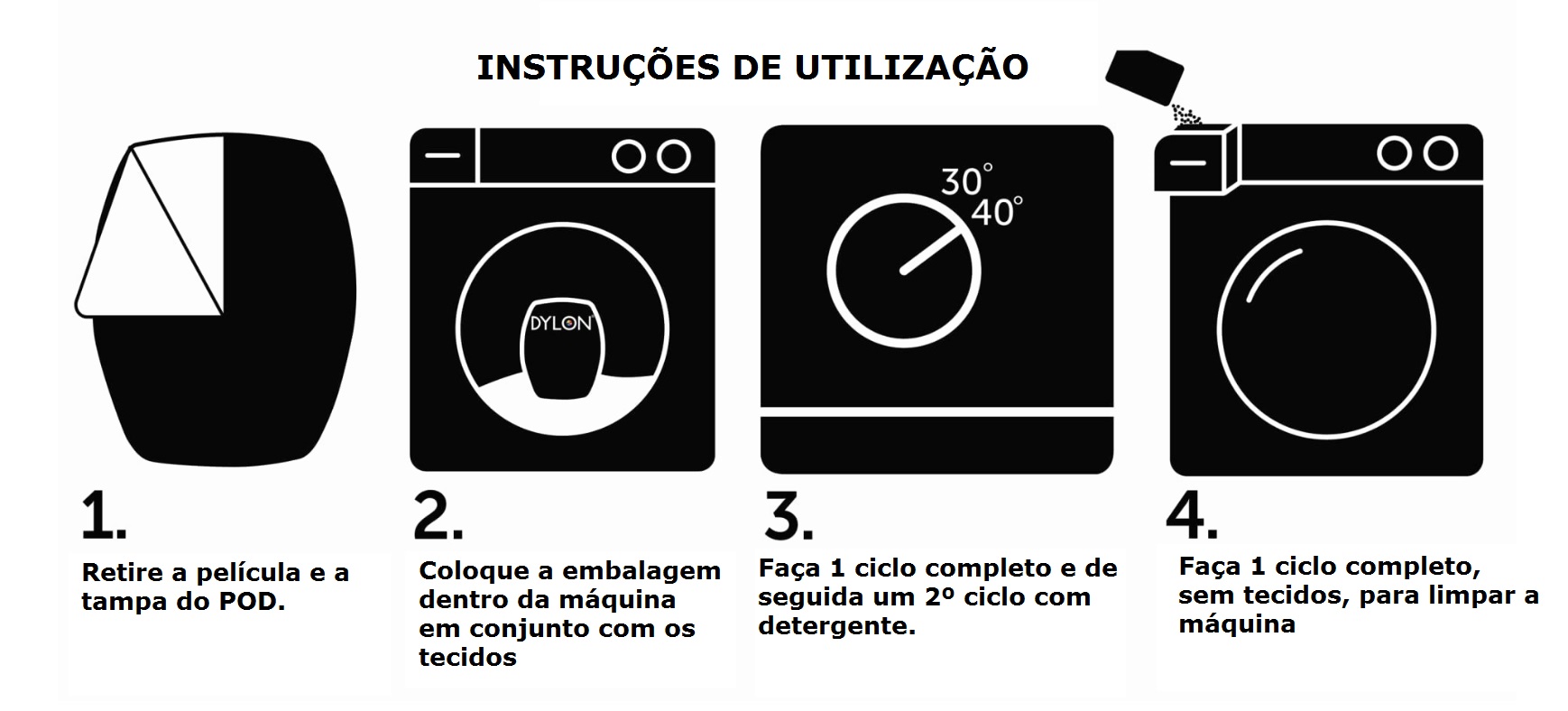 INSTRUÇÕES DE UTILIZAÇÃO

DYLON

30°
40°

1.
Retire a película e a tampa do POD.

2.
Coloque a embalagem dentro da máquina em conjunto com os tecidos

3.
Faça 1 ciclo completo e de seguida um 2º ciclo com detergente.

4.
Faça 1 ciclo completo, sem tecidos, para limpar a máquina